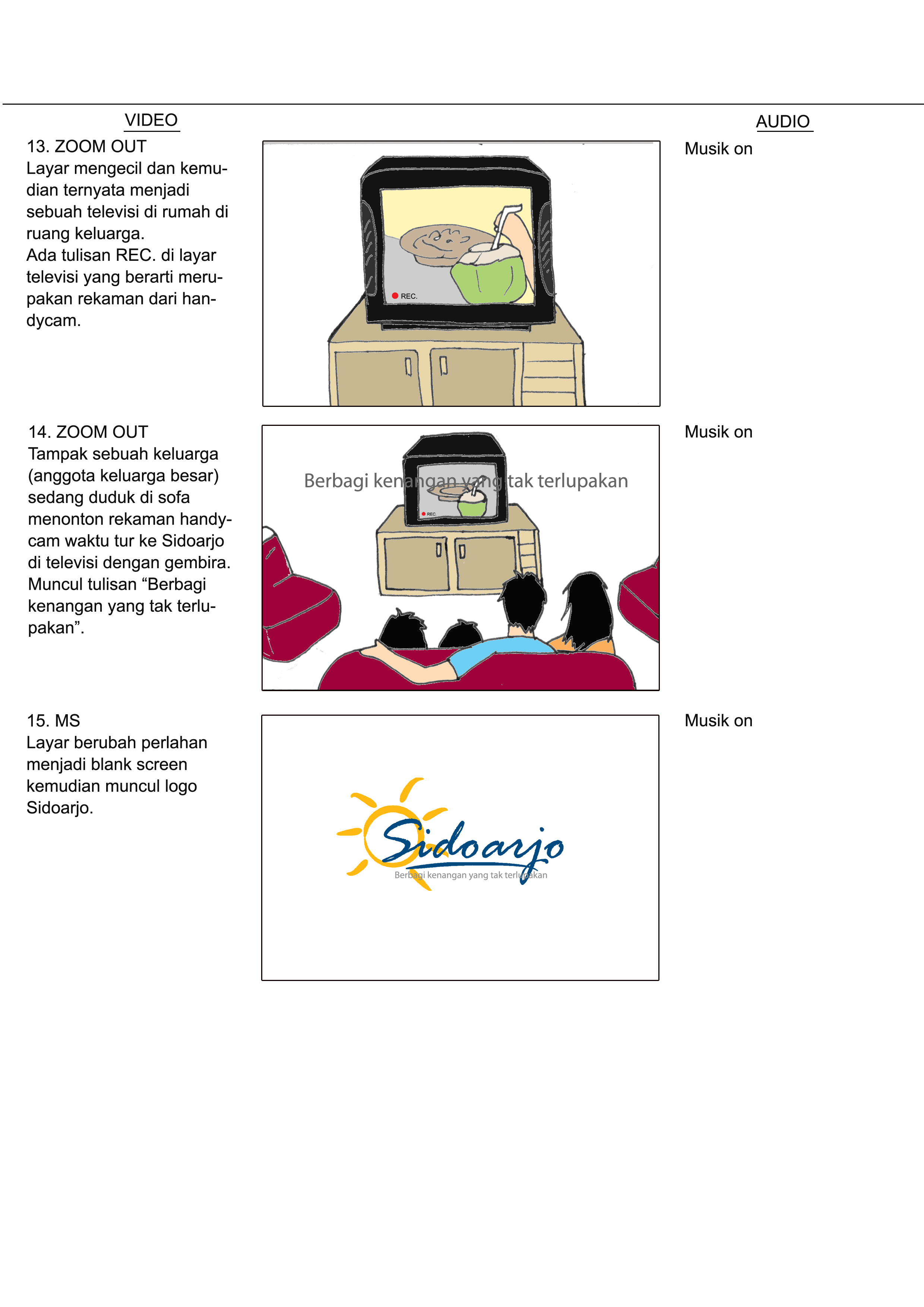 VIDEO

AUDIO

13. ZOOM OUT
Layar mengecil dan kemudian ternyata menjadi sebuah televisi di rumah di ruang keluarga.
Ada tulisan REC. di layar televisi yang berarti merupakan rekaman dari handycam.

REC.

Musik on

14. ZOOM OUT
Tampak sebuah keluarga (anggota keluarga besar) sedang duduk di sofa menonton rekaman handycam waktu tur ke Sidoarjo di televisi dengan gembira.
Muncul tulisan “Berbagi kenangan yang tak terlupakan”.

Berbagi kenangan yang tak terlupakan

REC.

Musik on

15. MS
Layar berubah perlahan menjadi blank screen kemudian muncul logo Sidoarjo.

Sidoarjo
Berbagi kenangan yang tak terlupakan

Musik on