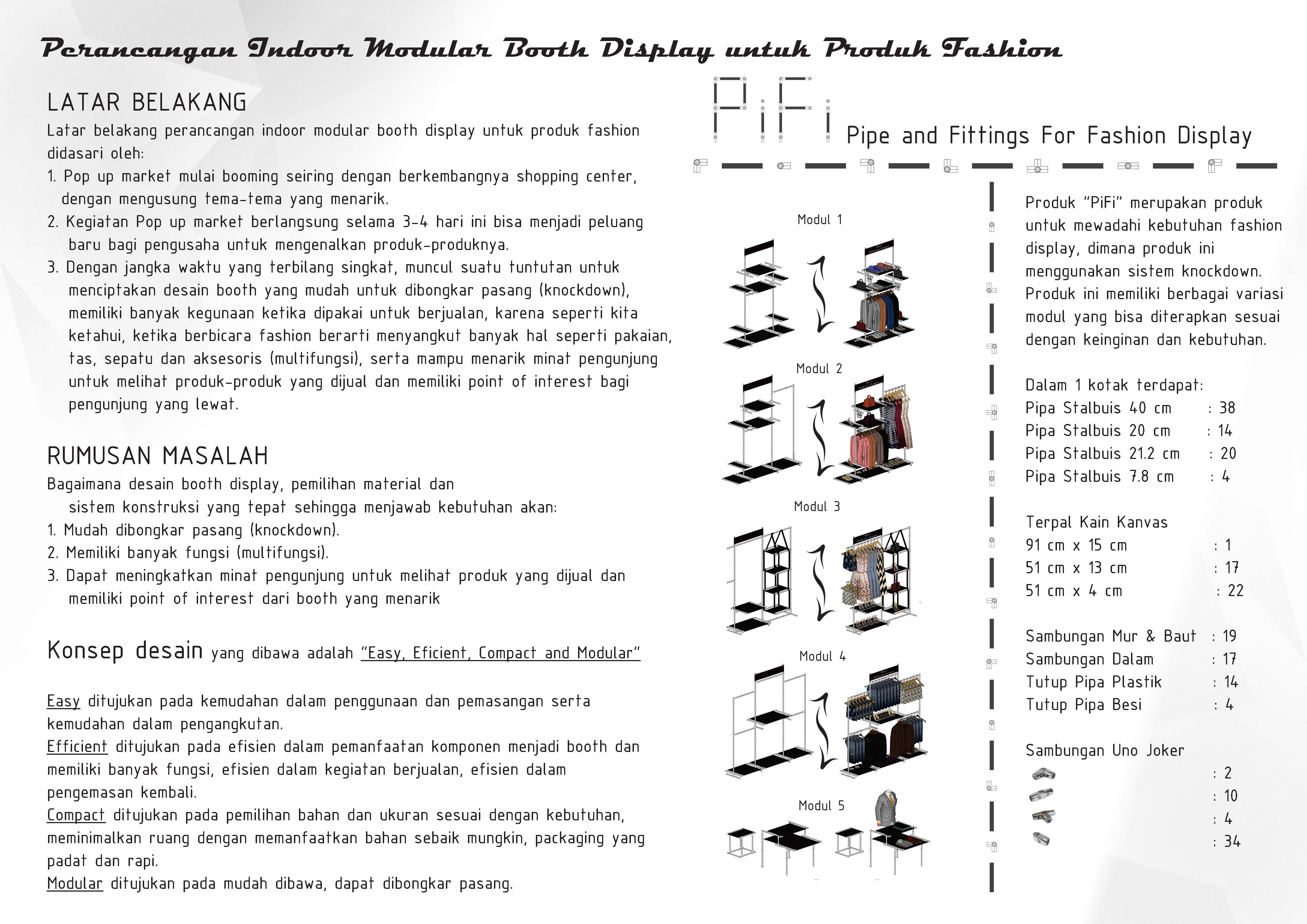 Perancangan Indoor Modular Booth Display untuk Produk Fashion

LATAR BELAKANG
Latar belakang perancangan indoor modular booth display untuk produk fashion didasari oleh:
1. Pop up market mulai booming seiring dengan berkembangnya shopping center, dengan mengusung tema-tema yang menarik.
2. Kegiatan Pop up market berlangsung selama 3-4 hari ini bisa menjadi peluang baru bagi pengusaha untuk mengenalkan produk-produknya.
3. Dengan jangka waktu yang terbilang singkat, muncul suatu tuntutan untuk menciptakan desain booth yang mudah untuk dibongkar pasang (knockdown), memiliki banyak kegunaan ketika dipakai untuk berjualan, karena seperti kita ketahui, ketika berbicara fashion berarti menyangkut banyak hal seperti pakaian, tas, sepatu dan aksesoris (multifungsi), serta mampu menarik minat pengunjung untuk melihat produk-produk yang dijual dan memiliki point of interest bagi pengunjung yang lewat.

RUMUSAN MASALAH
Bagaimana desain booth display, pemilihan material dan sistem konstruksi yang tepat sehingga menjawab kebutuhan akan:
1. Mudah dibongkar pasang (knockdown).
2. Memiliki banyak fungsi (multifungsi).
3. Dapat meningkatkan minat pengunjung untuk melihat produk yang dijual dan memiliki point of interest dari booth yang menarik

Konsep desain yang dibawa adalah "Easy, Eficient, Compact and Modular"

Easy ditujukan pada kemudahan dalam penggunaan dan pemasangan serta kemudahan dalam pengangkutan.
Efficient ditujukan pada efisien dalam pemanfaatan komponen menjadi booth dan memiliki banyak fungsi, efisien dalam kegiatan berjualan, efisien dalam pengemasan kembali.
Compact ditujukan pada pemilihan bahan dan ukuran sesuai dengan kebutuhan, meminimalkan ruang dengan memanfaatkan bahan sebaik mungkin, packaging yang padat dan rapi.
Modular ditujukan pada mudah dibawa, dapat dibongkar pasang.

PiFi Pipe and Fittings For Fashion Display

Modul 1
Modul 2
Modul 3
Modul 4
Modul 5

Produk "PiFi" merupakan produk untuk mewadahi kebutuhan fashion display, dimana produk ini menggunakan sistem knockdown. Produk ini memiliki berbagai variasi modul yang bisa diterapkan sesuai dengan keinginan dan kebutuhan.

Dalam 1 kotak terdapat:
Pipa Stalbuis 40 cm : 38
Pipa Stalbuis 20 cm : 14
Pipa Stalbuis 21.2 cm : 20
Pipa Stalbuis 7.8 cm : 4

Terpal Kain Kanvas
91 cm x 15 cm : 1
51 cm x 13 cm : 17
51 cm x 4 cm : 22

Sambungan Mur & Baut : 19
Sambungan Dalam : 17
Tutup Pipa Plastik : 14
Tutup Pipa Besi : 4

Sambungan Uno Joker
: 2
: 10
: 4
: 34