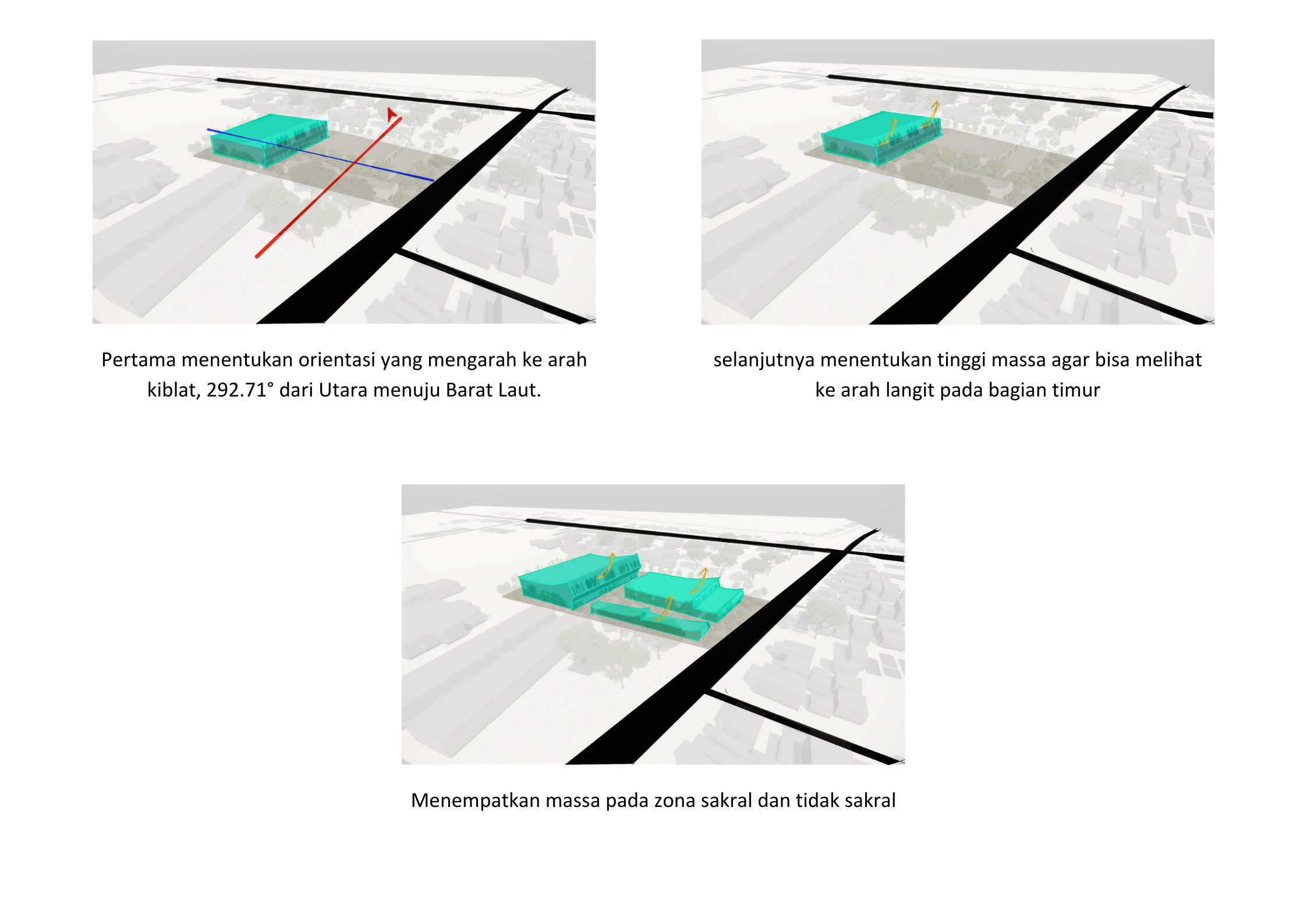 Pertama menentukan orientasi yang mengarah ke arah kiblat, 292.71° dari Utara menuju Barat Laut.

selanjutnya menentukan tinggi massa agar bisa melihat ke arah langit pada bagian timur

Menempatkan massa pada zona sakral dan tidak sakral